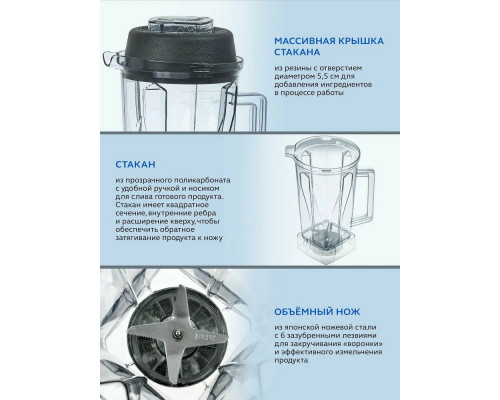 МАССИВНАЯ КРЫШКА СТАКАНА

из резины с отверстием диаметром 5,5 см для добавления ингредиентов в процессе работы

СТАКАН

из прозрачного поликарбоната с удобной ручкой и носиком для слива готового продукта. Стакан имеет квадратное сечение, внутренние ребра и расширение кверху, чтобы обеспечить обратное затягивание продукта к ножу

ОБЪЁМНЫЙ НОЖ

из японской ножевой стали с 6 зазубренными лезвиями для закручивания «воронки» и эффективного измельчения продукта