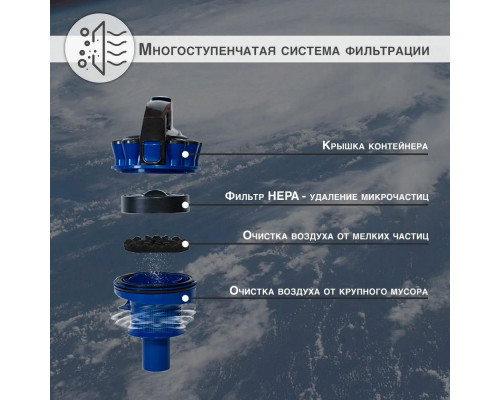 Многоступенчатая система фильтрации

Крышка контейнера

Фильтр HEPA - удаление микрочастиц

Очистка воздуха от мелких частиц

Очистка воздуха от крупного мусора