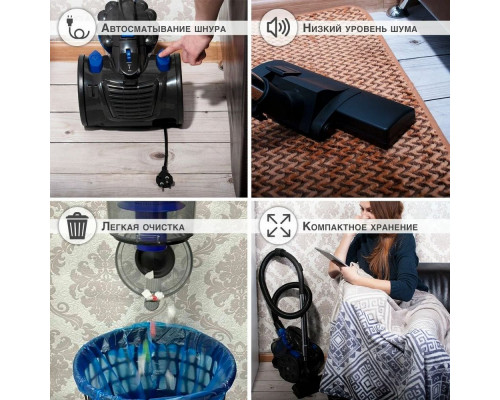 Автосматывание шнура

Низкий уровень шума

Легкая очистка

Компактное хранение