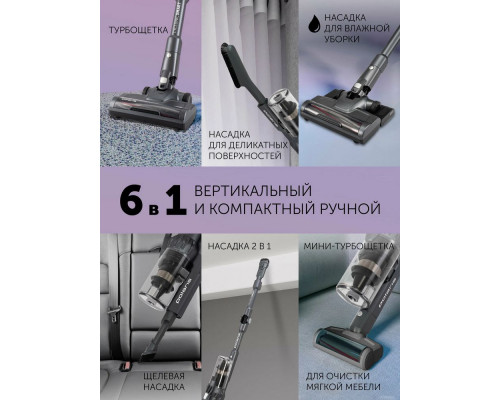 ТУРБОЩЕТКА

НАСАДКА ДЛЯ ДЕЛИКАТНЫХ ПОВЕРХНОСТЕЙ

НАСАДКА ДЛЯ ВЛАЖНОЙ УБОРКИ

6 в 1 ВЕРТИКАЛЬНЫЙ И КОМПАКТНЫЙ РУЧНОЙ

polaris

ЩЕЛЕВАЯ НАСАДКА

НАСАДКА 2 В 1

МИНИ-ТУРБОЩЕТКА

polaris

ДЛЯ ОЧИСТКИ МЯГКОЙ МЕБЕЛИ