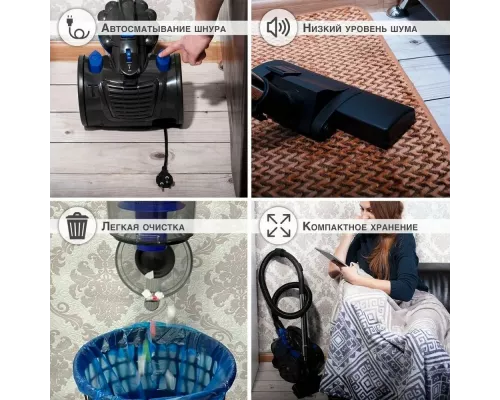 Автосматывание шнура

Низкий уровень шума

Легкая очистка

Компактное хранение