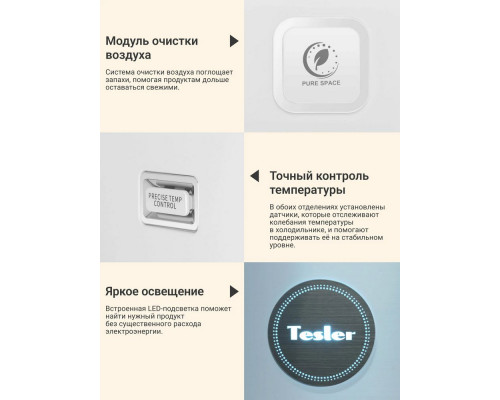 Модуль очистки воздуха

Система очистки воздуха поглощает запахи, помогая продуктам дольше оставаться свежими.

PURE SPACE

PRECISE TEMP CONTROL

Точный контроль температуры

В обоих отделениях установлены датчики, которые отслеживают колебания температуры в холодильнике, и помогают поддерживать её на стабильном уровне.

Яркое освещение

Встроенная LED-подсветка поможет найти нужный продукт без существенного расхода электроэнергии.

Tesler