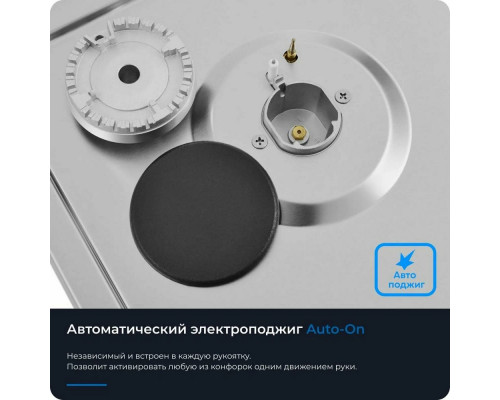 Авто поджиг

Автоматический электроподжиг Auto-On

Независимый и встроен в каждую рукоятку.
Позволит активировать любую из конфорок одним движением руки.