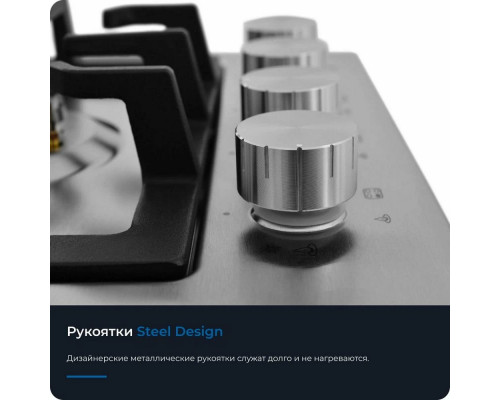 Рукоятки Steel Design

Дизайнерские металлические рукоятки служат долго и не нагреваются.