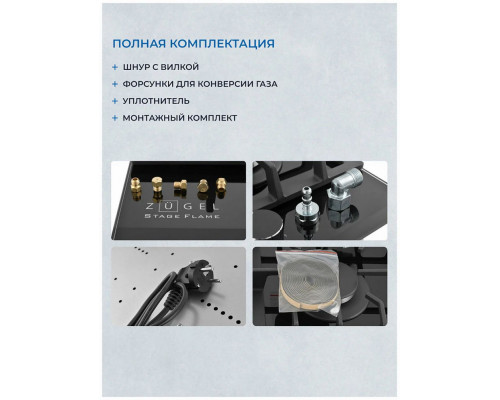 ПОЛНАЯ КОМПЛЕКТАЦИЯ

+ ШНУР С ВИЛКОЙ
+ ФОРСУНКИ ДЛЯ КОНВЕРСИИ ГАЗА
+ УПЛОТНИТЕЛЬ
+ МОНТАЖНЫЙ КОМПЛЕКТ

ZÜGEL
STAGE FLAME