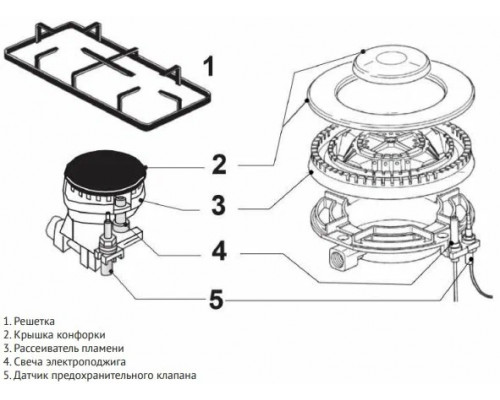 1

2

3

4

5

1. Решетка
2. Крышка конфорки
3. Рассеиватель пламени
4. Свеча электроподжига
5. Датчик предохранительного клапана