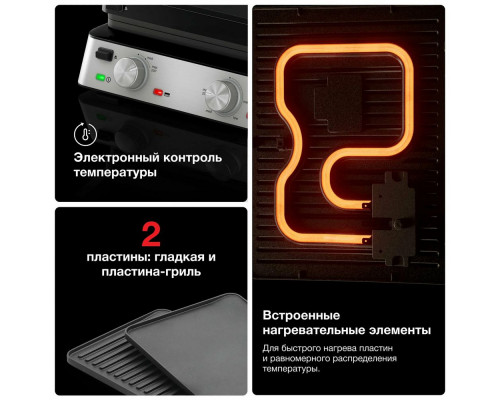 Электронный контроль температуры

2

пластины: гладкая и пластина-гриль

Встроенные нагревательные элементы

Для быстрого нагрева пластин и равномерного распределения температуры.