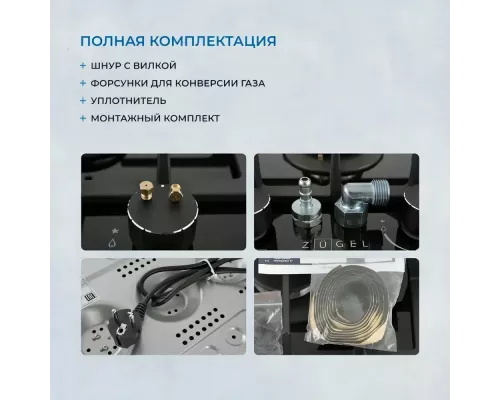 ПОЛНАЯ КОМПЛЕКТАЦИЯ

+ ШНУР С ВИЛКОЙ
+ ФОРСУНКИ ДЛЯ КОНВЕРСИИ ГАЗА
+ УПЛОТНИТЕЛЬ
+ МОНТАЖНЫЙ КОМПЛЕКТ

ZÜGEL