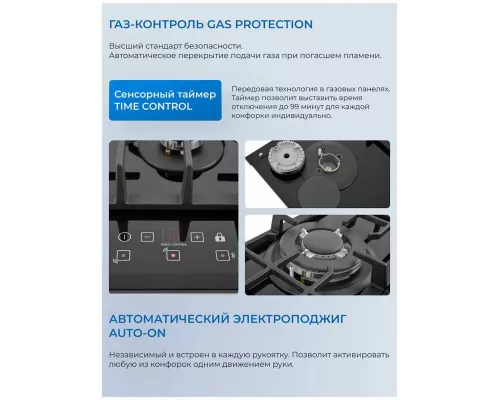 ГАЗ-КОНТРОЛЬ GAS PROTECTION

Высший стандарт безопасности.
Автоматическое перекрытие подачи газа при погасшем пламени.

Сенсорный таймер TIME CONTROL

Передовая технология в газовых панелях. Таймер позволит выставить время отключения до 99 минут для каждой конфорки индивидуально.

TIMER CONTROL

АВТОМАТИЧЕСКИЙ ЭЛЕКТРОПОДЖИГ AUTO-ON

Независимый и встроен в каждую рукоятку. Позволит активировать любую из конфорок одним движением руки.