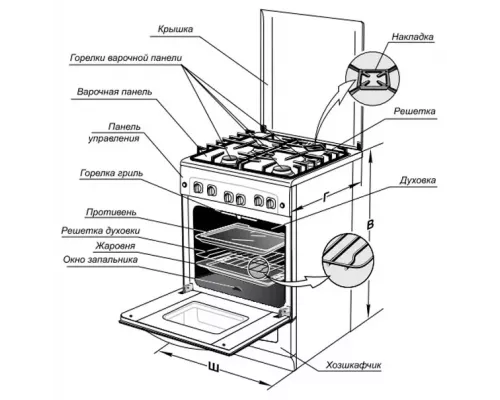 Крышка
Горелки варочной панели
Варочная панель
Панель управления
Горелка гриль
Противень
Решетка духовки
Жаровня
Окно запальника
Накладка
Решетка
Духовка
Г
В
Ш
Хозшкафчик