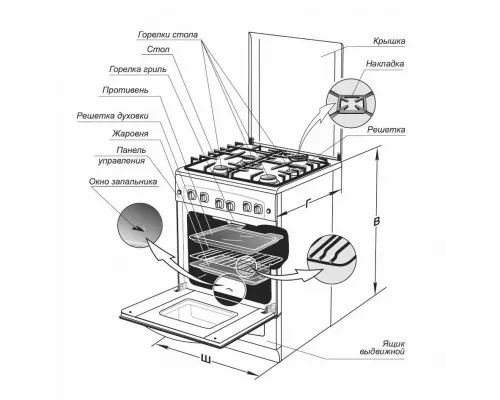 Горелки стола
Стол
Горелка гриль
Противень
Решетка духовки
Жаровня
Панель управления
Окно запальника
Крышка
Накладка
Решетка
Г
В
Ш
Ящик выдвижной