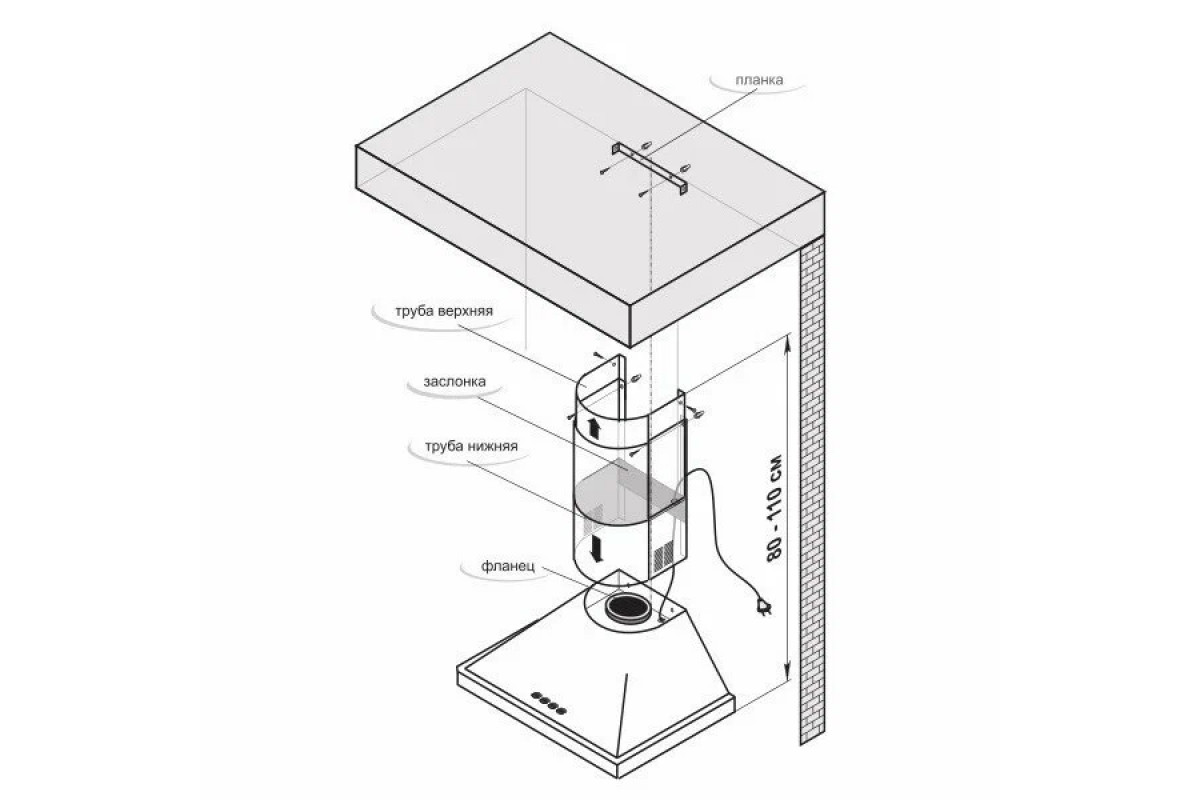 планка

труба верхняя

заслонка

труба нижняя

фланец

80 - 110 см