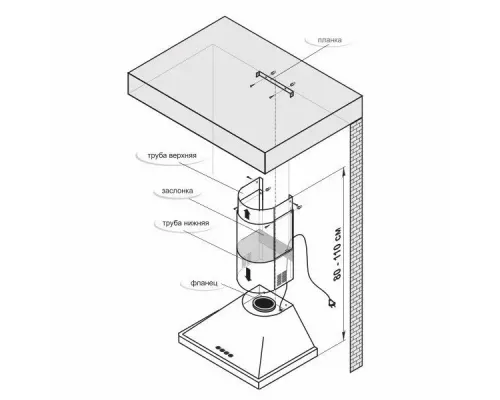 планка

труба верхняя

заслонка

труба нижняя

фланец

80 - 110 см