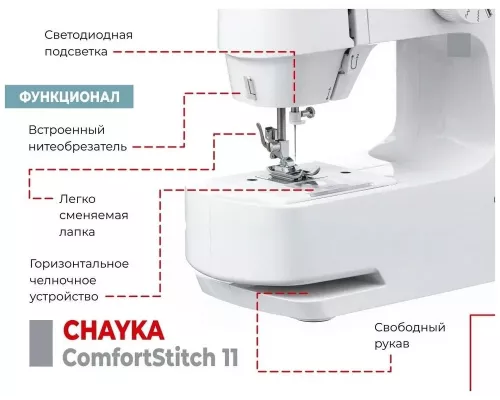 Светодиодная подсветка

ФУНКЦИОНАЛ

Встроенный нитеобрезатель

Легко сменяемая лапка

Горизонтальное челночное устройство

CHAYKA
ComfortStitch 11

Свободный рукав