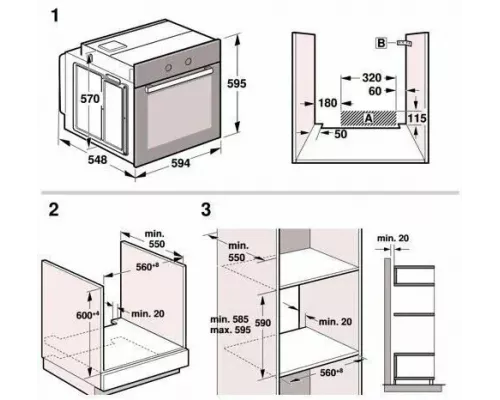 1

570
595
548
594

B
320
60
180
A
115
50

2

min. 550
$560^{+8}$
$600^{+4}$
min. 20

3

min. 550
min. 585
max. 595
590
min. 20
$560^{+8}$
min. 20