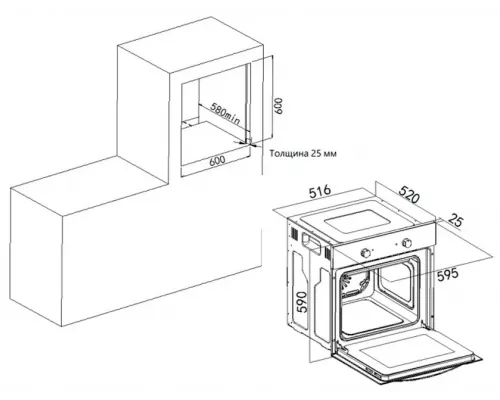 580min
600
600
Толщина 25 мм
516
520
25
595
590