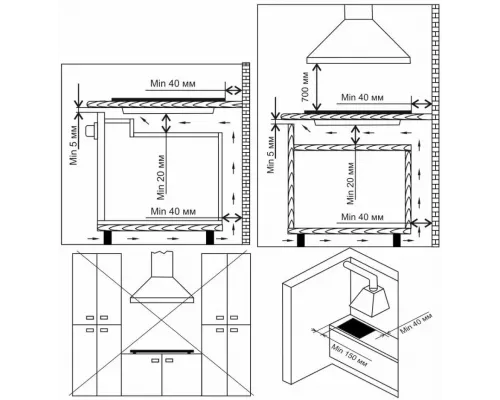 Min 40 мм
Min 5 мм
Min 20 мм
Min 40 мм

700 мм
Min 40 мм
Min 5 мм
Min 20 мм
Min 40 мм

Min 40 мм
Min 150 мм