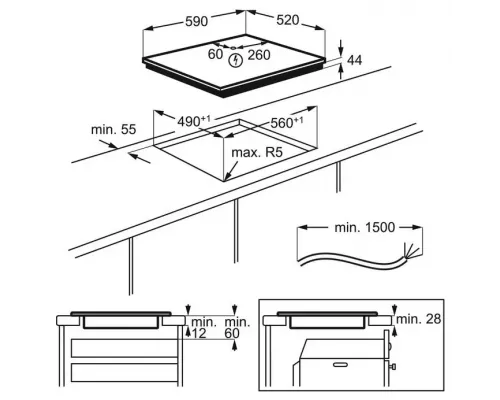 590
520
60
260
44
min. 55
$490^{+1}$
$560^{+1}$
max. R5
min. 1500
min.
12
min.
60
min. 28