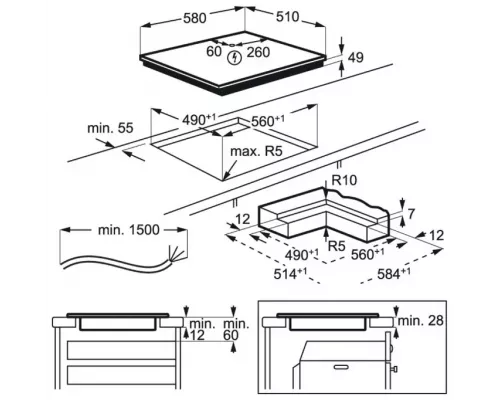 580
510
60
260
49
min. 55
$490^{+1}$
$560^{+1}$
max. R5
R10
7
12
12
R5
$490^{+1}$
$560^{+1}$
$514^{+1}$
$584^{+1}$
min. 1500
min.
12
min.
60
min. 28