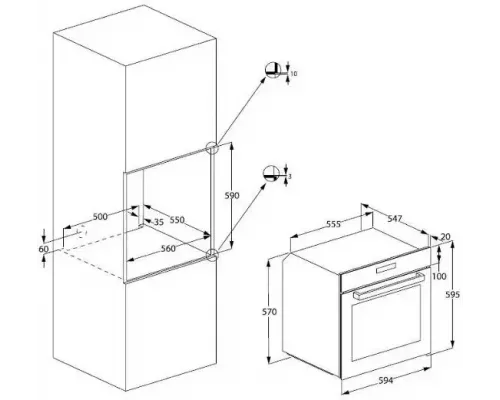 10
3
590
500
35
550
60
560
555
547
20
100
595
570
594