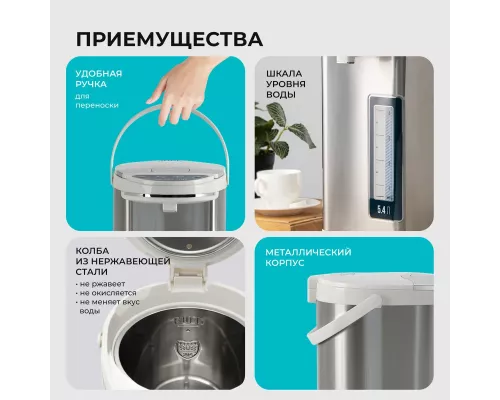 ПРИЕМУЩЕСТВА

УДОБНАЯ РУЧКА
для переноски

ШКАЛА УРОВНЯ ВОДЫ

5.4 Л

КОЛБА ИЗ НЕРЖАВЕЮЩЕЙ СТАЛИ
· не ржавеет
· не окисляется
· не меняет вкус воды

МЕТАЛЛИЧЕСКИЙ КОРПУС