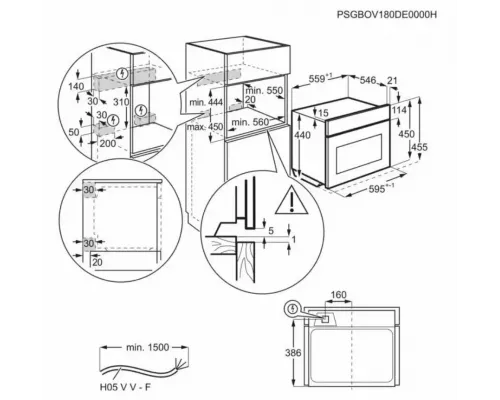 PSGBOV180DE0000H

140
30
310
30
50
200

min. 444
max. 450
min. 550
20
min. 560

$559^{+1}$
546
21
15
114
440
450
455
$595^{+-1}$

30
30
20

5
1

160
386

min. 1500
H05 V V - F