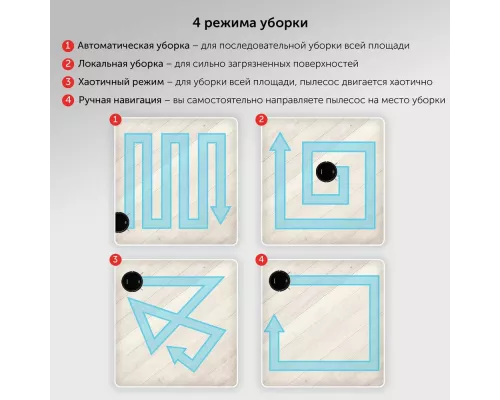 4 режима уборки

1 Автоматическая уборка – для последовательной уборки всей площади

2 Локальная уборка – для сильно загрязненных поверхностей

3 Хаотичный режим – для уборки всей площади, пылесос двигается хаотично

4 Ручная навигация – вы самостоятельно направляете пылесос на место уборки

1

2

3

4