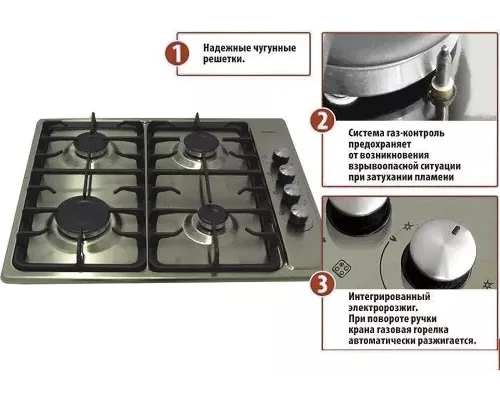 1
Надежные чугунные решетки.

2
Система газ-контроль предохраняет от возникновения взрывоопасной ситуации при затухании пламени

3
Интегрированный электророзжиг. При повороте ручки крана газовая горелка автоматически разжигается.