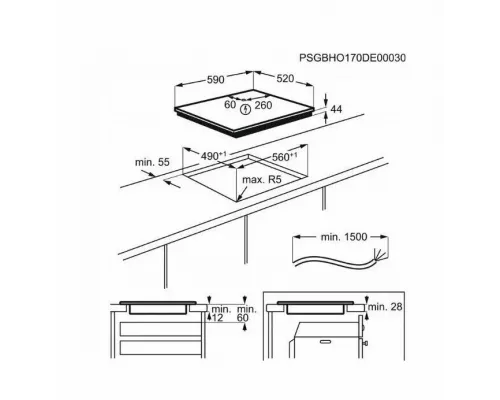 PSGBHO170DE00030

590

520

60

260

44

min. 55

$490^{+1}$

$560^{+1}$

max. R5

min. 1500

min. 12

min. 60

min. 28