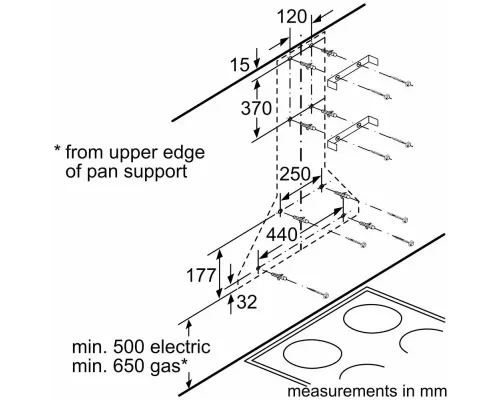 120

15

370

* from upper edge of pan support

250

440

177

32

min. 500 electric
min. 650 gas*

measurements in mm