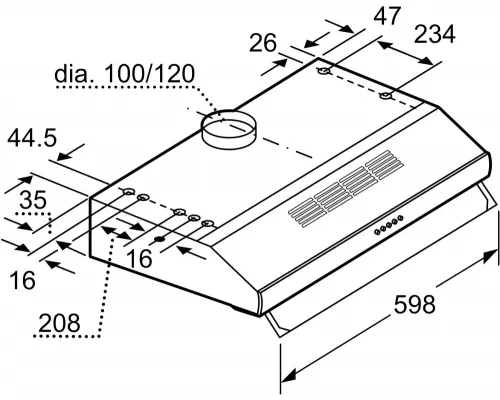 47
234
26
dia. 100/120
44.5
35
16
16
208
598