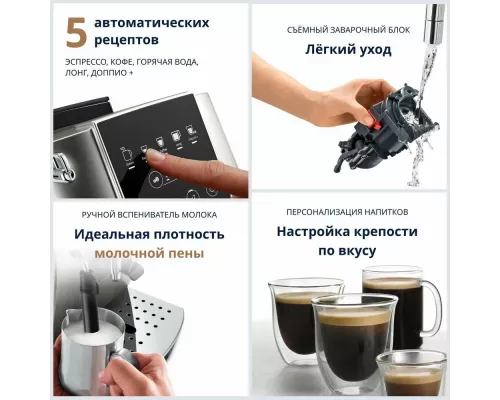 5 автоматических рецептов

ЭСПРЕССО, КОФЕ, ГОРЯЧАЯ ВОДА, ЛОНГ, ДОППИО +

СЪЁМНЫЙ ЗАВАРОЧНЫЙ БЛОК

Лёгкий уход

РУЧНОЙ ВСПЕНИВАТЕЛЬ МОЛОКА

Идеальная плотность молочной пены

ПЕРСОНАЛИЗАЦИЯ НАПИТКОВ

Настройка крепости по вкусу