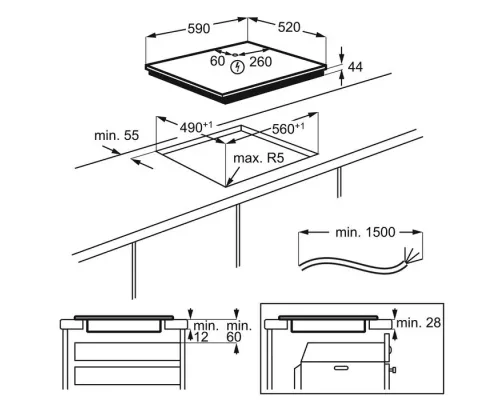 590
520
60
260
44
min. 55
$490^{+1}$
$560^{+1}$
max. R5
min. 1500
min. 12
min. 60
min. 28