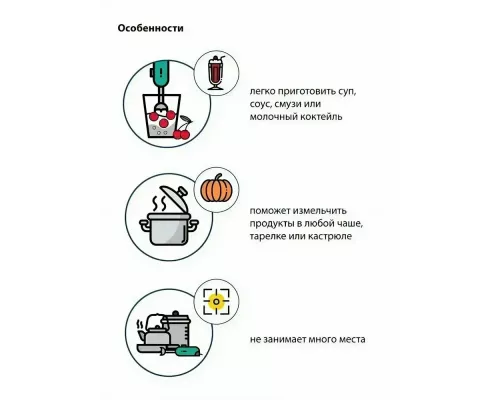 Особенности

легко приготовить суп, соус, смузи или молочный коктейль

поможет измельчить продукты в любой чаше, тарелке или кастрюле

не занимает много места