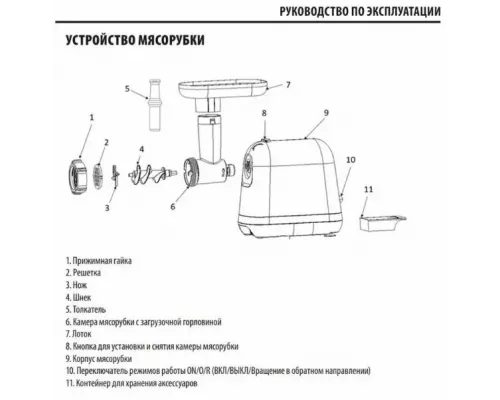 РУКОВОДСТВО ПО ЭКСПЛУАТАЦИИ

УСТРОЙСТВО МЯСОРУБКИ

5
7
1
8
9
2
4
10
11
3
6

1. Прижимная гайка
2. Решетка
3. Нож
4. Шнек
5. Толкатель
6. Камера мясорубки с загрузочной горловиной
7. Лоток
8. Кнопка для установки и снятия камеры мясорубки
9. Корпус мясорубки
10. Переключатель режимов работы ON/O/R (ВКЛ/ВЫКЛ/Вращение в обратном направлении)
11. Контейнер для хранения аксессуаров