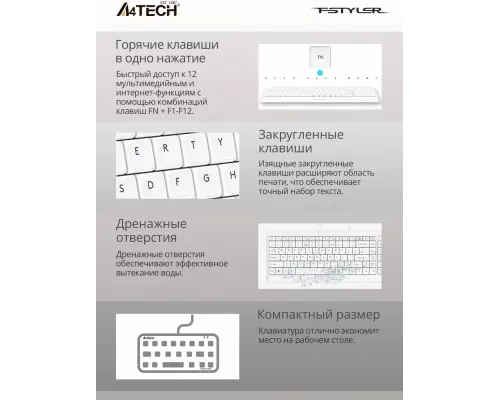 A4TECH EST. 1987

FSTYLER

Горячие клавиши в одно нажатие

Быстрый доступ к 12 мультимедийным и интернет-функциям с помощью комбинаций клавиш FN + F1-F12.

FN

E R T Y
S D F G H

Закругленные клавиши

Изящные закругленные клавиши расширяют область печати, что обеспечивает точный набор текста.

Дренажные отверстия

Дренажные отверстия обеспечивают эффективное вытекание воды.

Компактный размер

Клавиатура отлично экономит место на рабочем столе.

A4tech