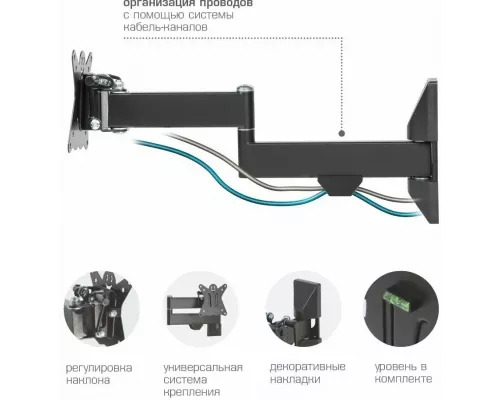 организация проводов
с помощью системы
кабель-каналов

регулировка наклона

универсальная система крепления

декоративные накладки

уровень в комплекте