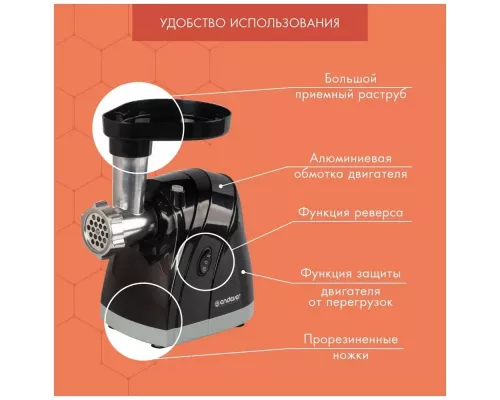 УДОБСТВО ИСПОЛЬЗОВАНИЯ

Большой приемный раструб

Алюминиевая обмотка двигателя

Функция реверса

Функция защиты двигателя от перегрузок

Прорезиненные ножки

endever