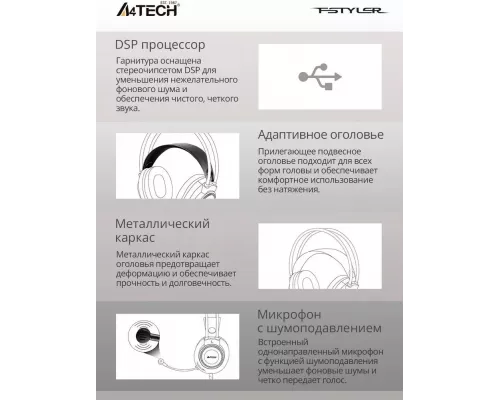 A4TECH EST. 1987

FSTYLER

DSP процессор

Гарнитура оснащена стереочипсетом DSP для уменьшения нежелательного фонового шума и обеспечения чистого, четкого звука.

Адаптивное оголовье

Прилегающее подвесное оголовье подходит для всех форм головы и обеспечивает комфортное использование без натяжения.

Металлический каркас

Металлический каркас оголовья предотвращает деформацию и обеспечивает прочность и долговечность.

Микрофон с шумоподавлением

Встроенный однонаправленный микрофон с функцией шумоподавления уменьшает фоновые шумы и четко передает голос.

A4TECH