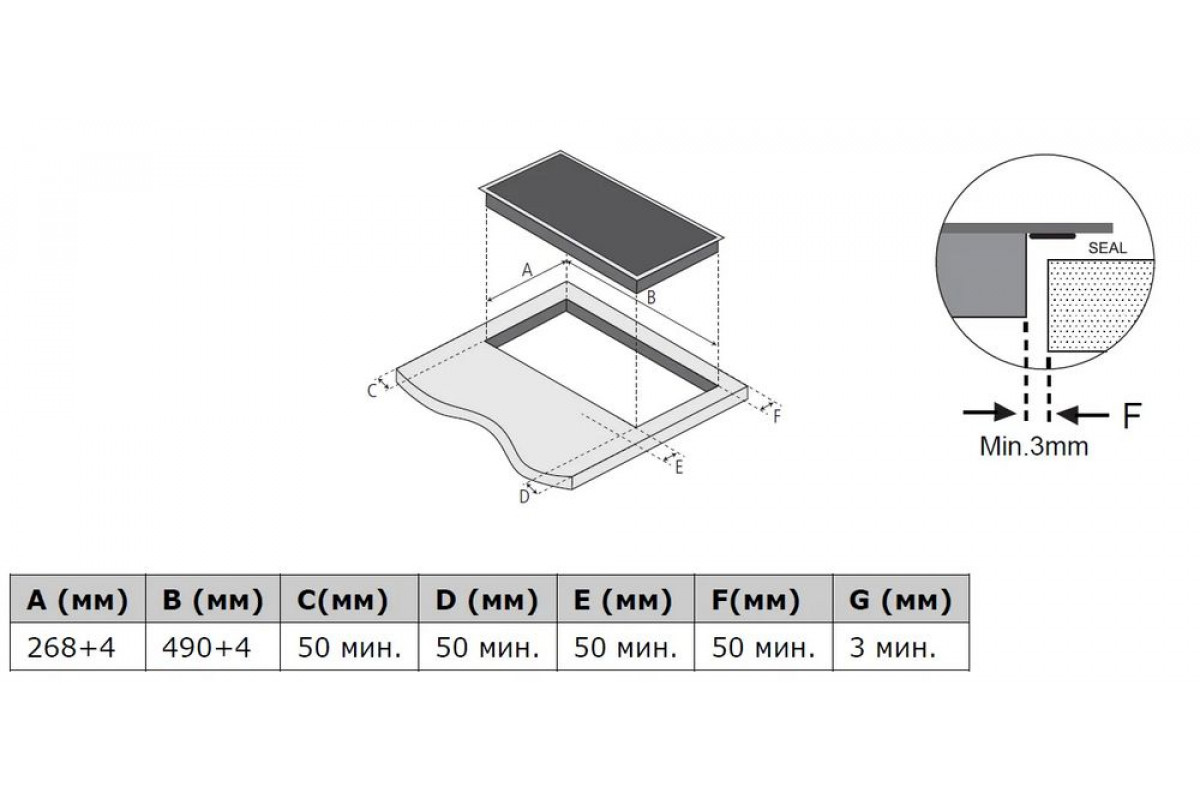 A

B

C

F

E

D

SEAL

F

Min.3mm

| A (мм) | B (мм) | C(мм) | D (мм) | E (мм) | F(мм) | G (мм) |
|---|---|---|---|---|---|---|
| 268+4 | 490+4 | 50 мин. | 50 мин. | 50 мин. | 50 мин. | 3 мин. |