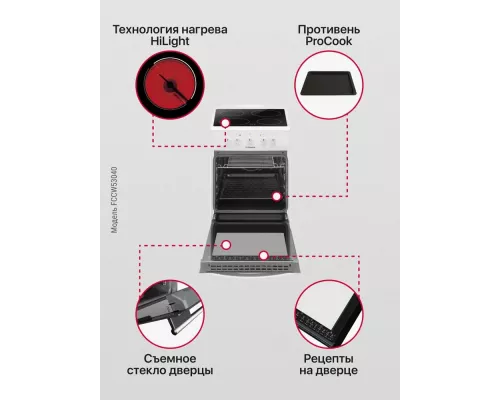 Технология нагрева HiLight

Противень ProCook

Модель FCCW53040

Съемное стекло дверцы

Рецепты на дверце