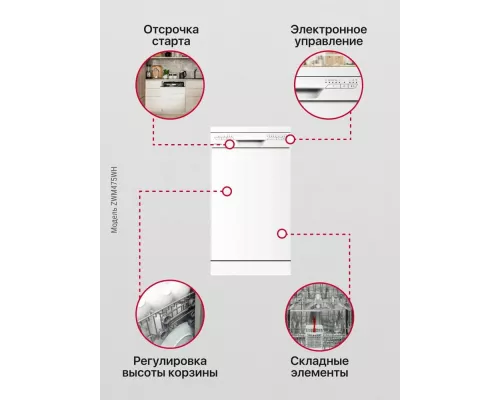 Отсрочка старта

Электронное управление

Модель ZWM475WH

Регулировка высоты корзины

Складные элементы